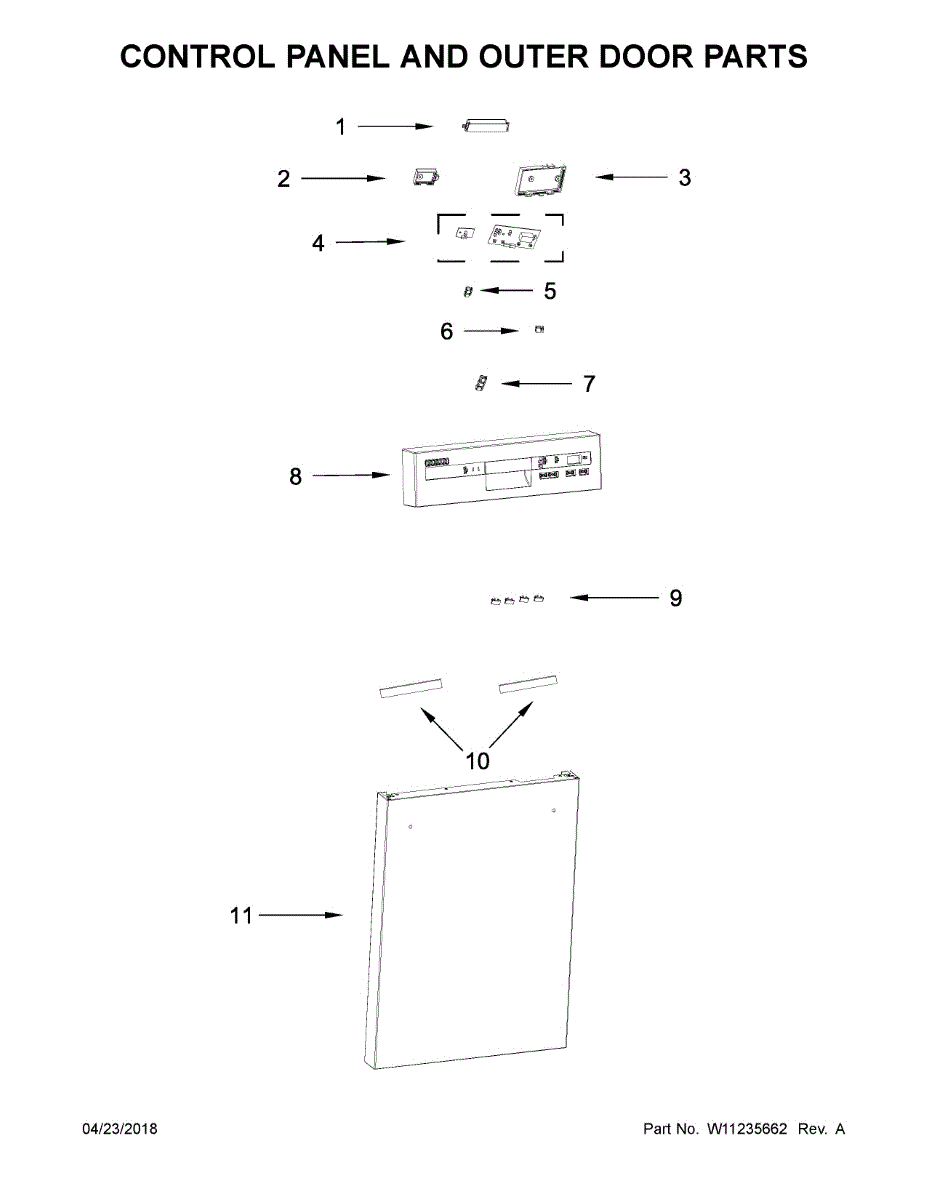 CONTROL PANEL AND OUTER DOOR PARTS

1

2

3

4

5

6

7

8

9

10

11

04/23/2018

Part No. W11235662 Rev. A