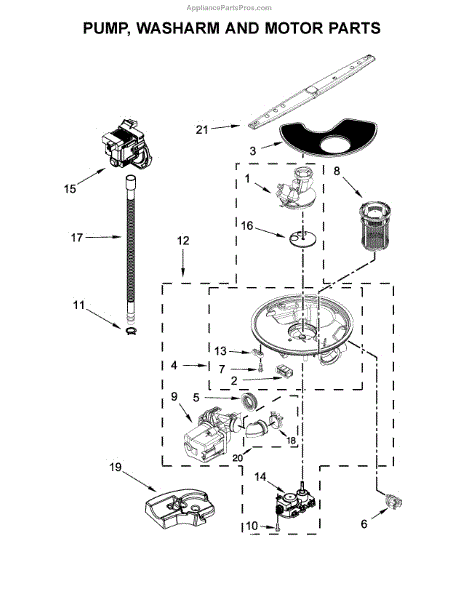 AppliancePartsPros.com

PUMP, WASHARM AND MOTOR PARTS

21
3
1
8
15
16
17
12
11
13
4
7
2
9
5
18
20
19
14
10
6