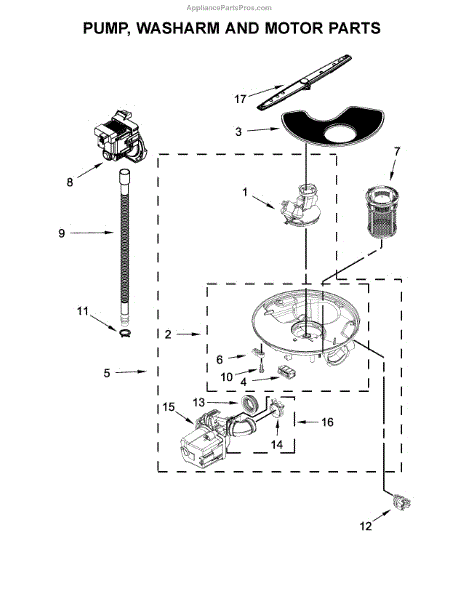 AppliancePartsPros.com

PUMP, WASHARM AND MOTOR PARTS

17
3
7
8
1
9
11
2
6
5
10
4
13
15
16
14
12