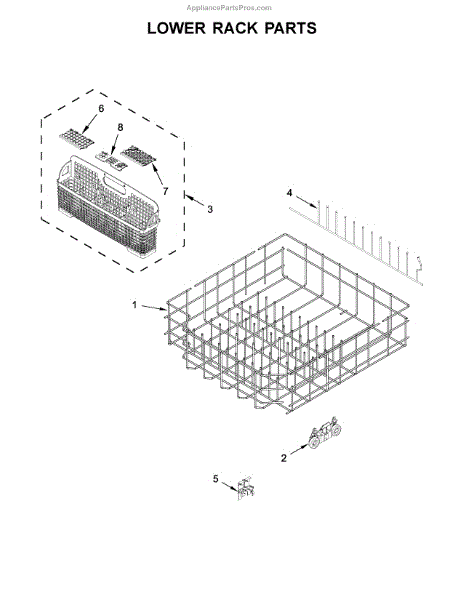 AppliancePartsPros.com

LOWER RACK PARTS

6

8

7

3

4

1

2

5