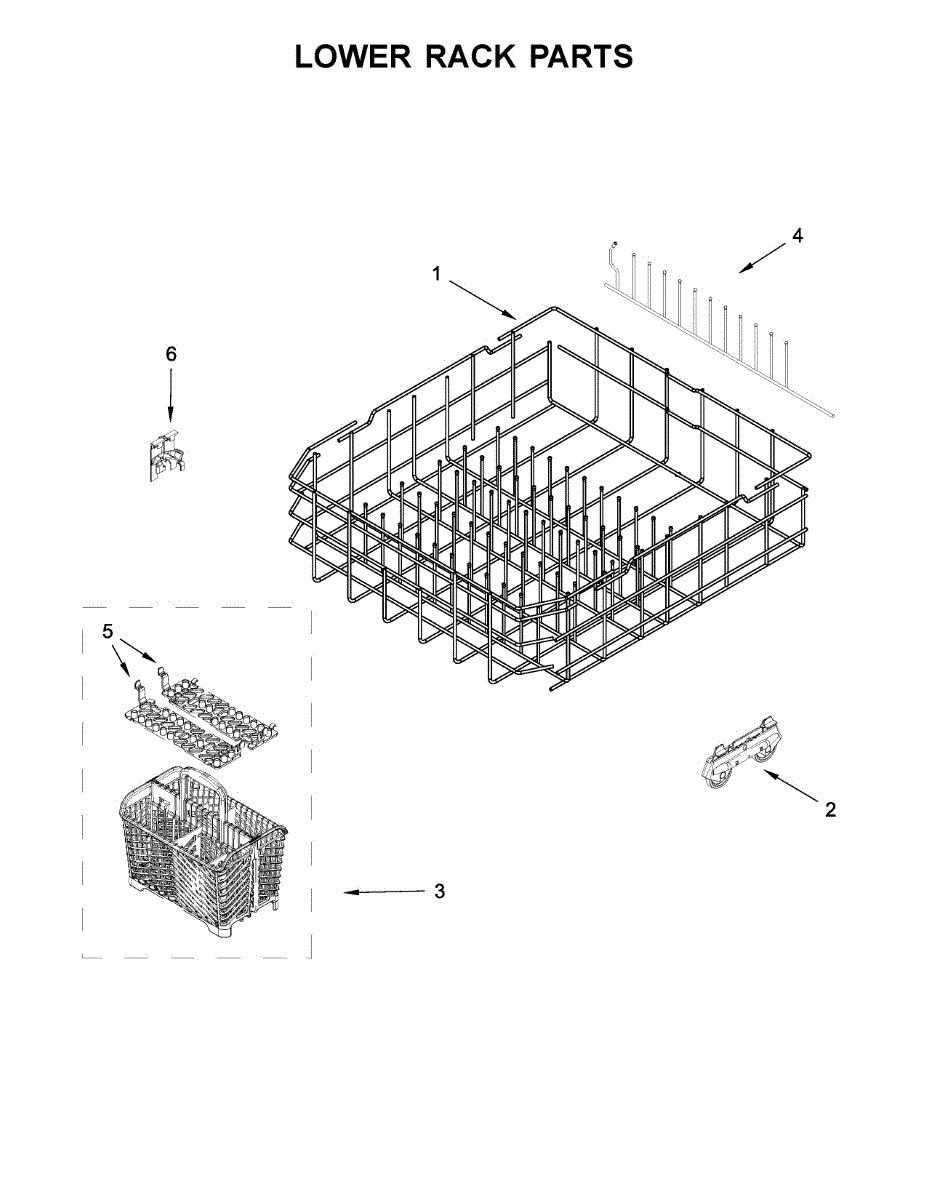 LOWER RACK PARTS

4

1

6

5

2

3