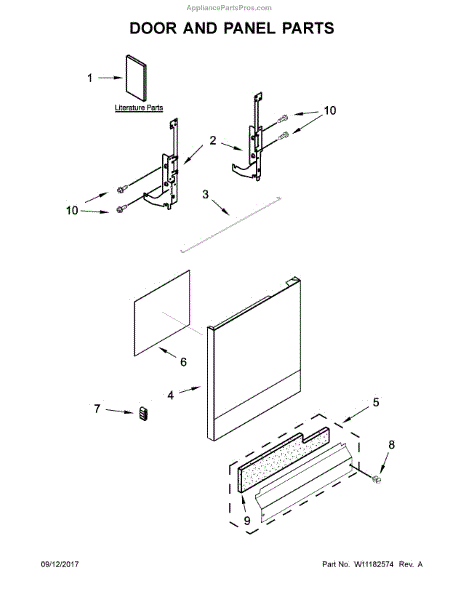 AppliancePartsPros.com

DOOR AND PANEL PARTS

1

Literature Parts

10

2

10

3

6

4

7

5

8

9

09/12/2017

Part No. W11182574 Rev. A