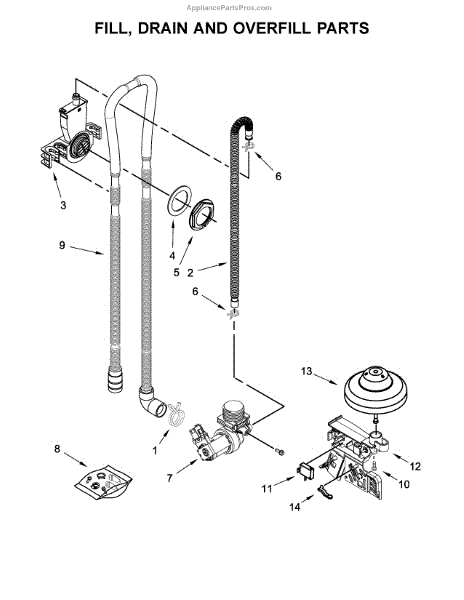 AppliancePartsPros.com

FILL, DRAIN AND OVERFILL PARTS

6

3

9

4

5

2

6

13

8

1

7

12

11

10

14