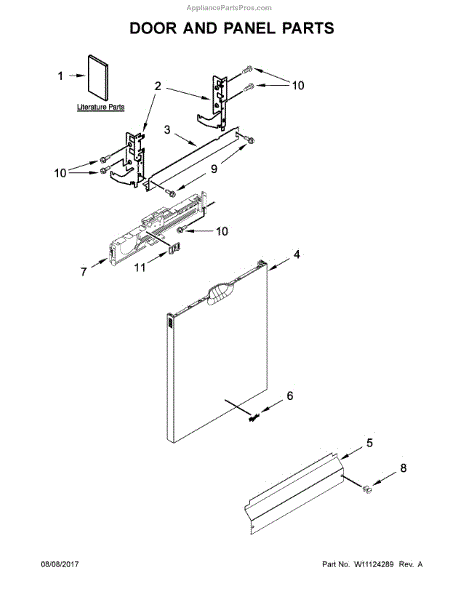 AppliancePartsPros.com

DOOR AND PANEL PARTS

1
Literature Parts
2
10
3
10
9
10
7
11
4
6
5
8

08/08/2017

Part No. W11124289 Rev. A