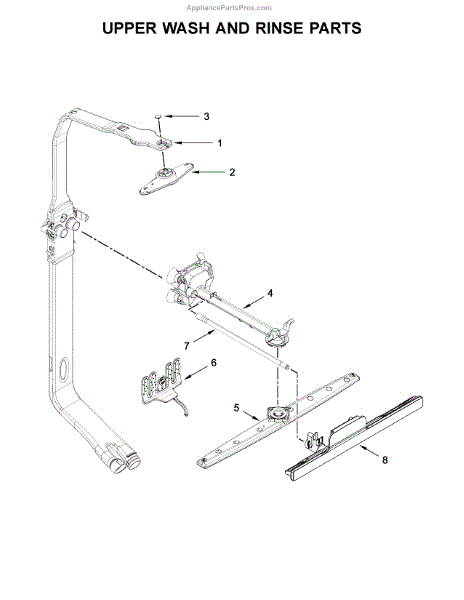 AppliancePartsPros.com

UPPER WASH AND RINSE PARTS

3
1
2
4
7
6
5
8