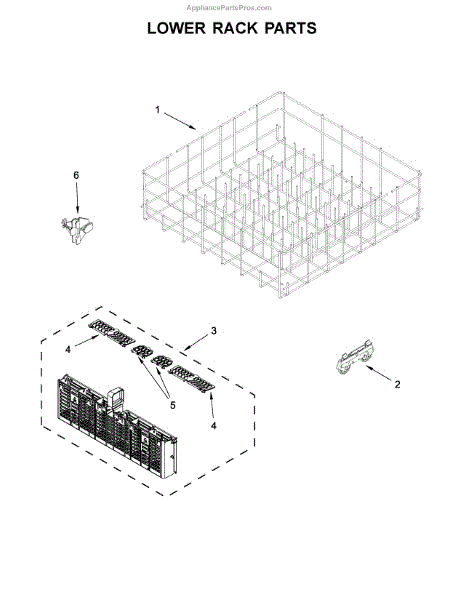 AppliancePartsPros.com

LOWER RACK PARTS

1

6

3

4

5

4

2