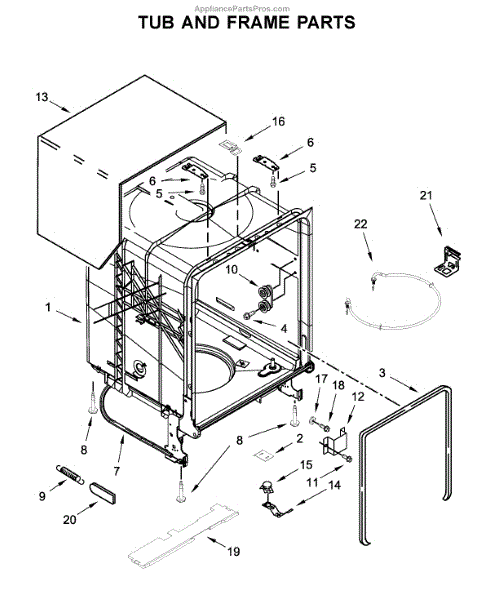 AppliancePartsPros.com
TUB AND FRAME PARTS

13
16
6
6
5
5
21
22
10
1
4
3
17
18
12
8
8
2
7
15
11
14
9
20
19