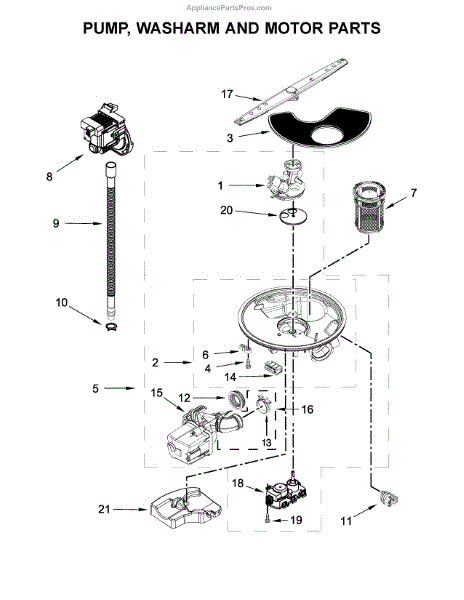 AppliancePartsPros.com

PUMP, WASHARM AND MOTOR PARTS

17
3
8
1
7
20
9
10
6
2
4
14
5
15
12
16
13
18
21
19
11