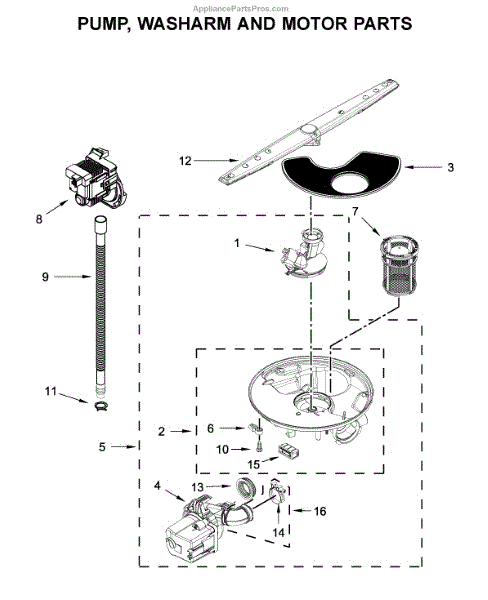 AppliancePartsPros.com

PUMP, WASHARM AND MOTOR PARTS

12
3
8
7
1
9
11
2
6
5
10
15
4
13
16
14