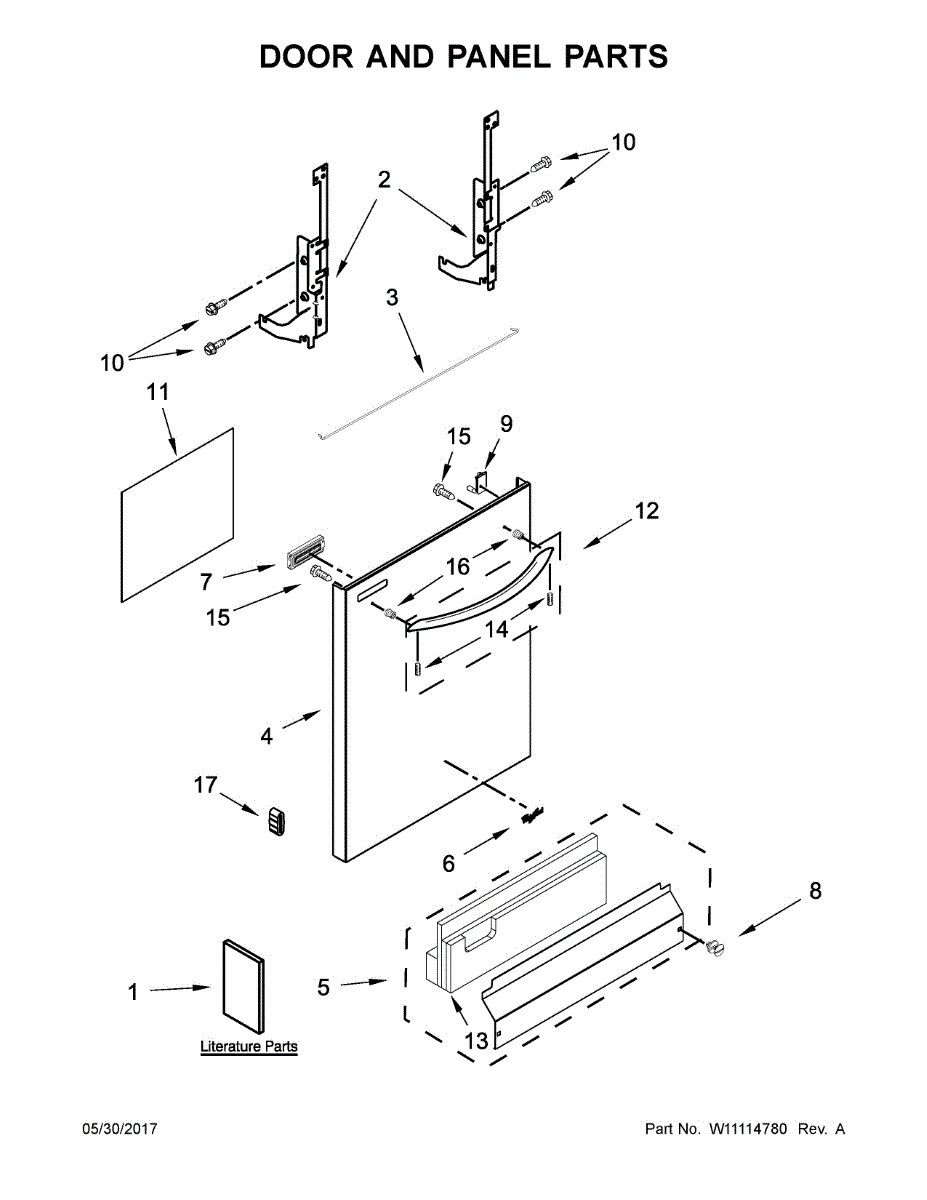 DOOR AND PANEL PARTS

2

10

3

10

11

15

9

12

7

16

15

14

4

17

6

8

1

5

13

Literature Parts

05/30/2017

Part No. W11114780 Rev. A