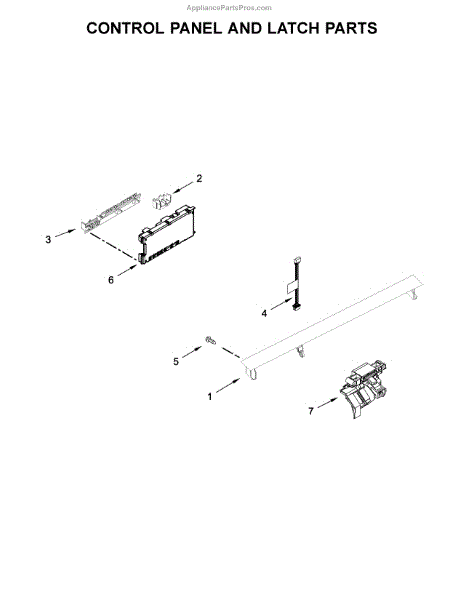 AppliancePartsPros.com

CONTROL PANEL AND LATCH PARTS

2
3
6
4
5
1
7