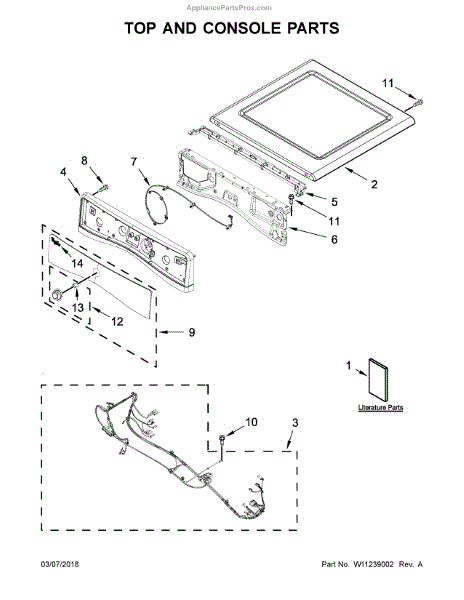 AppliancePartsPros.com

TOP AND CONSOLE PARTS

11

8

7

4

2

5

11

6

14

13

12

9

1

Literature Parts

10

3

03/07/2018

Part No. W11239002 Rev. A