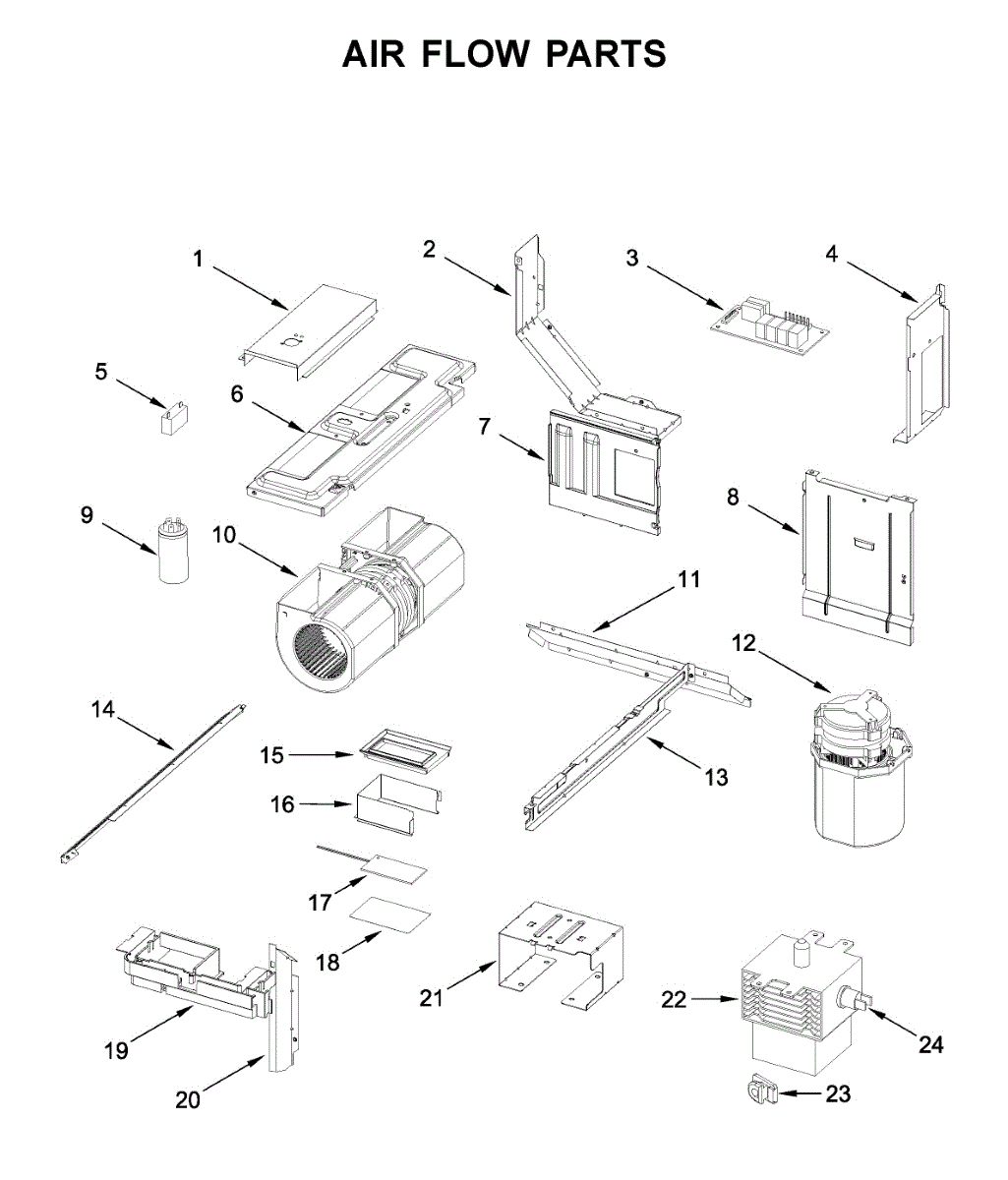 AIR FLOW PARTS

1
2
3
4
5
6
7
8
9
10
11
12
13
14
15
16
17
18
19
20
21
22
23
24