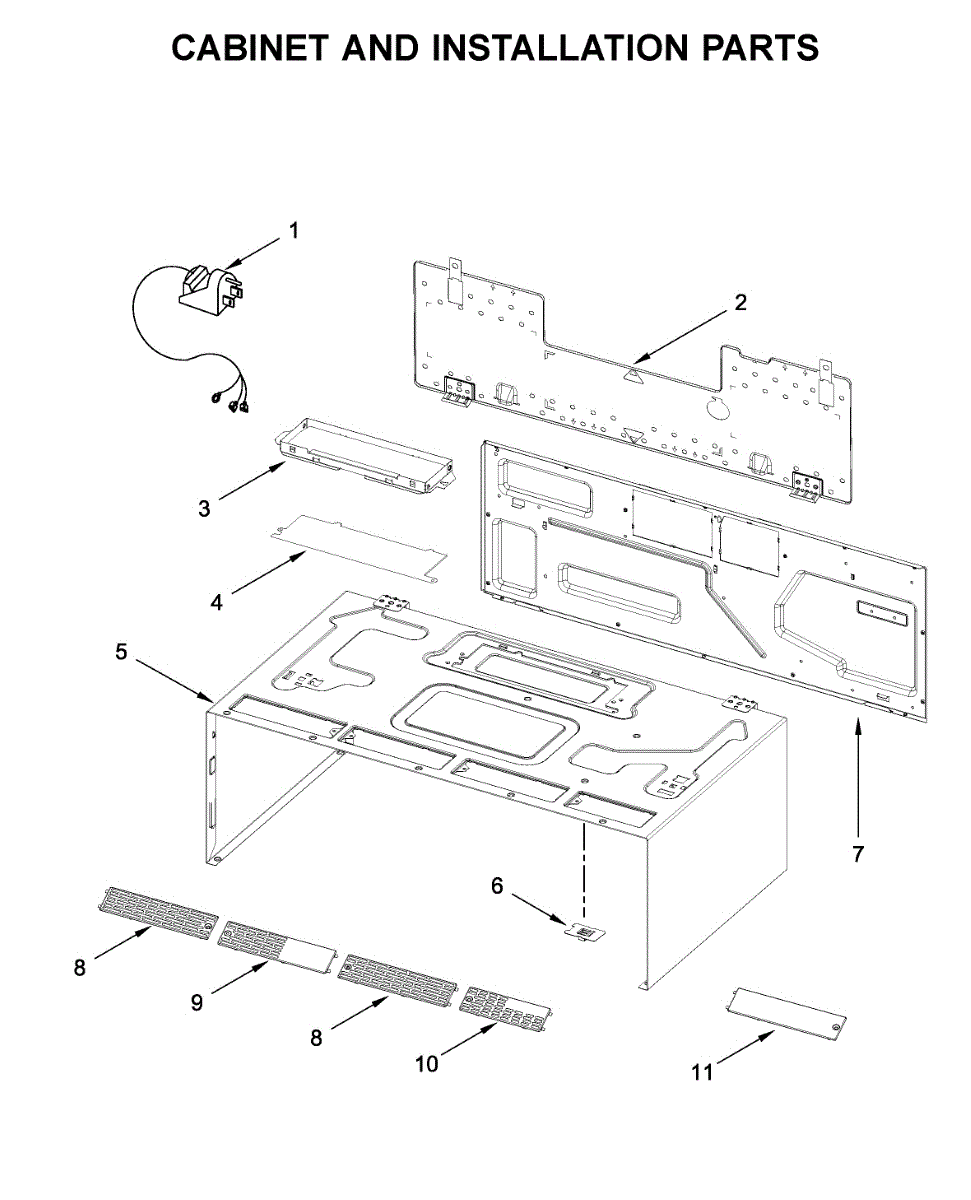 CABINET AND INSTALLATION PARTS

1

2

3

4

5

7

6

8

9

8

10

11