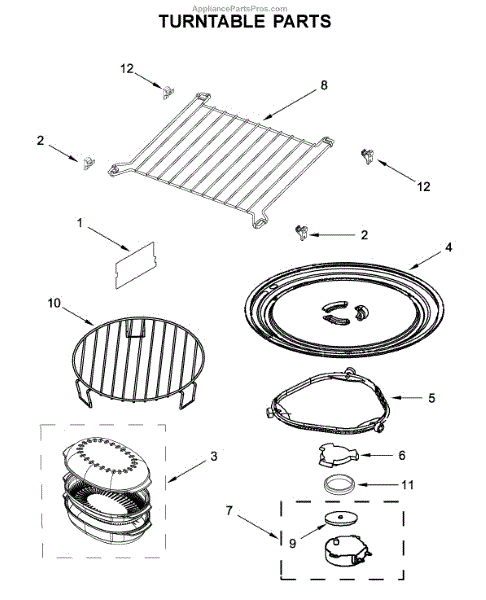 AppliancePartsPros.com
TURNTABLE PARTS

12
8
2
12
1
2
4
10
5
3
6
11
7
9