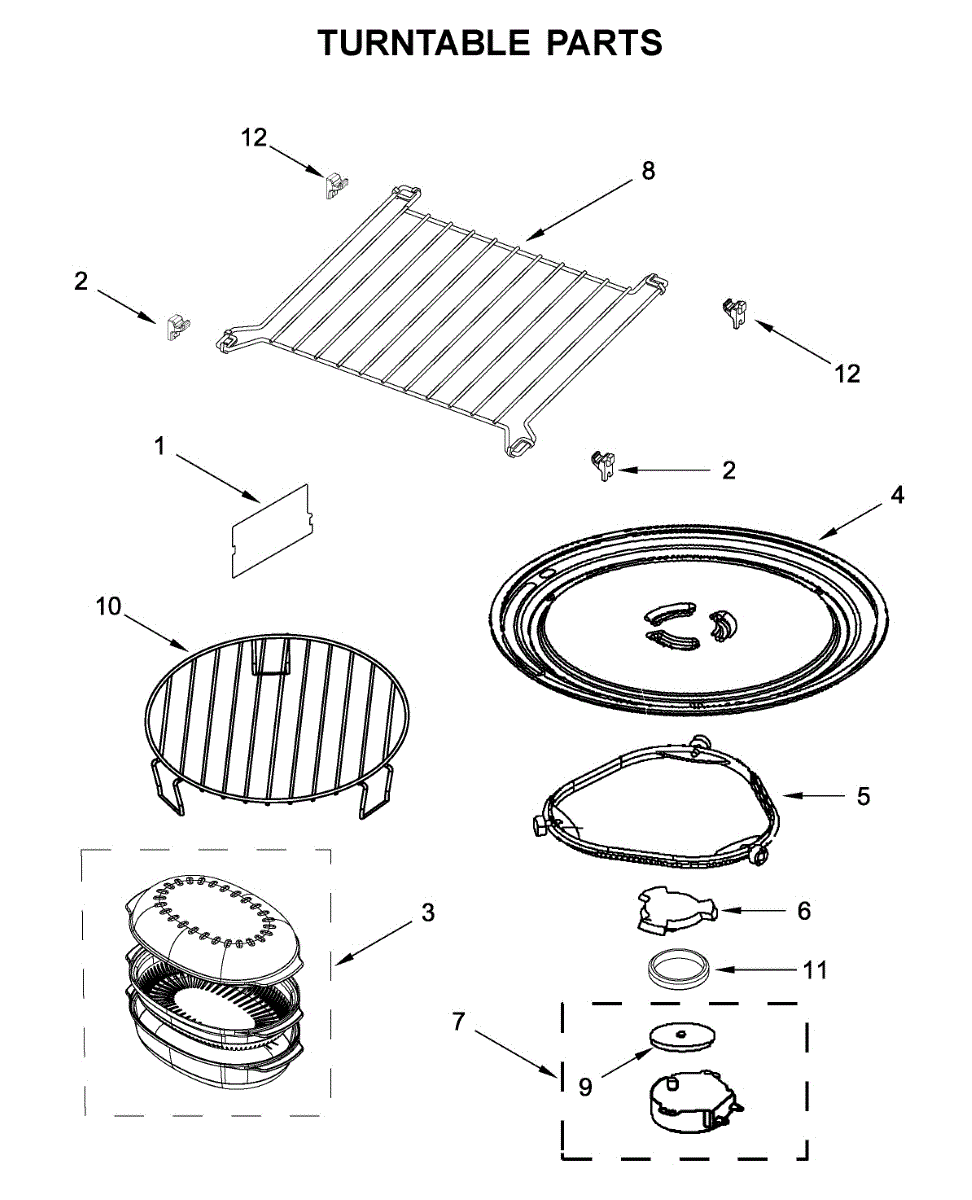 TURNTABLE PARTS

12

8

2

12

1

2

4

10

5

3

6

11

7

9