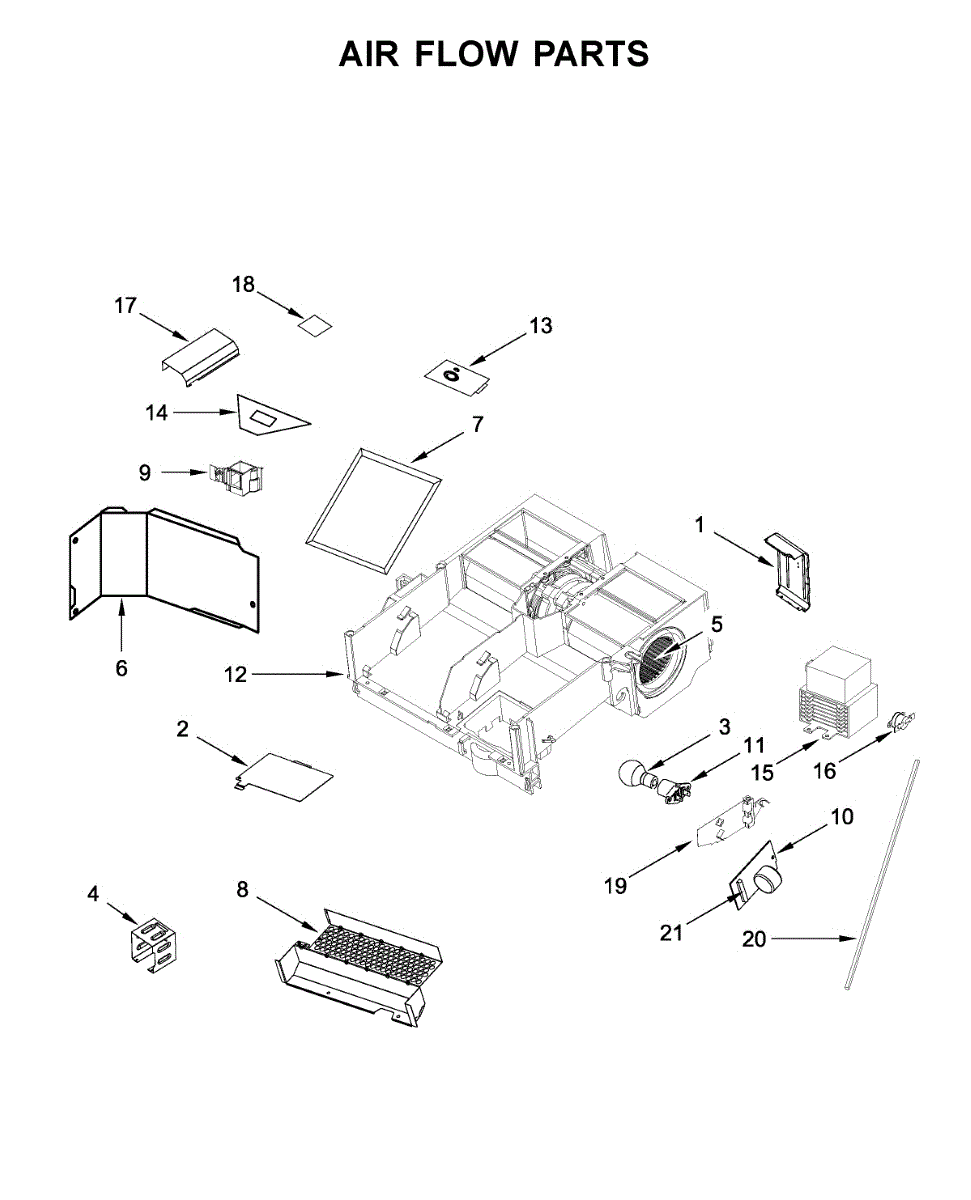 AIR FLOW PARTS

18
17
13
14
7
9
1
6
5
12
2
3
11
15
16
10
19
4
8
21
20