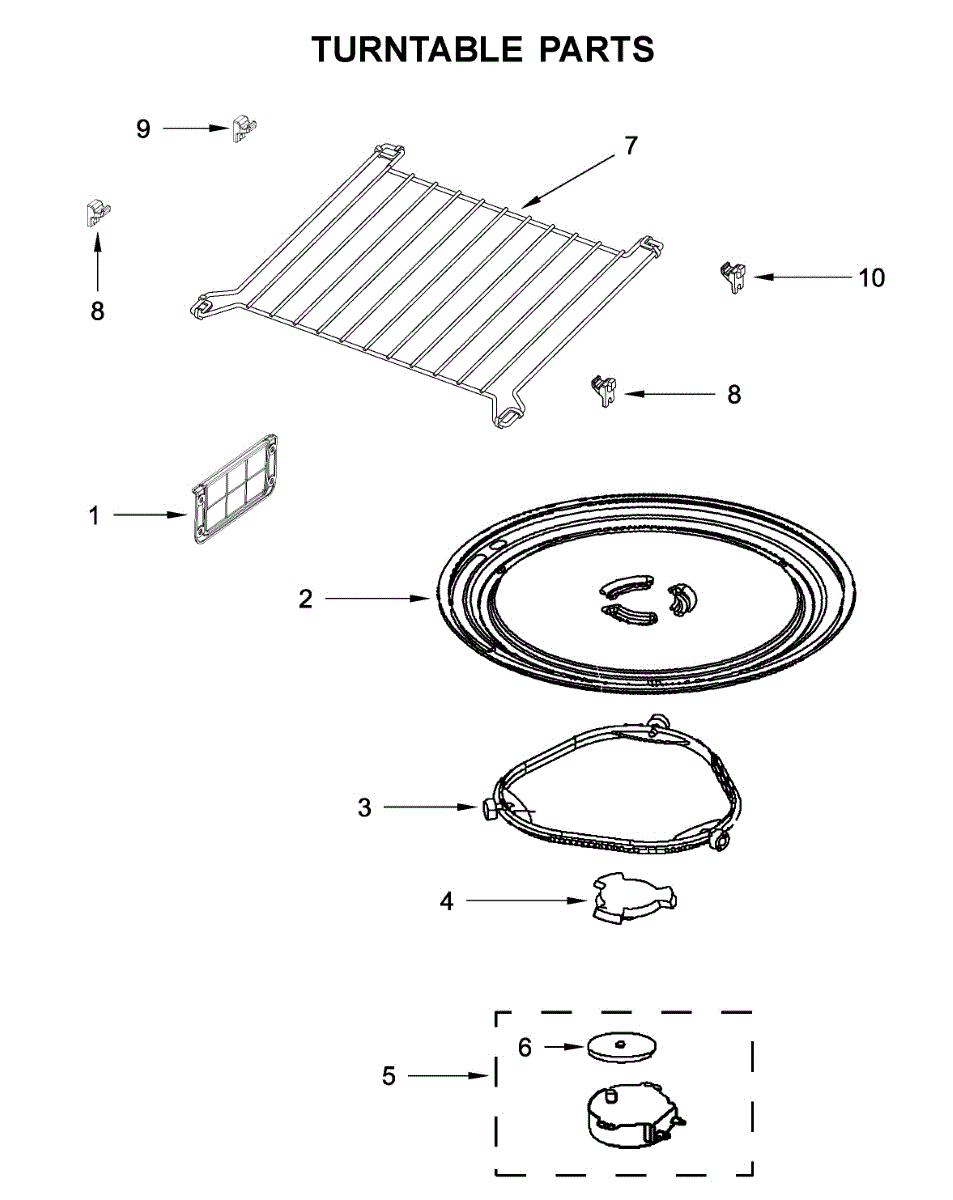 TURNTABLE PARTS

9
7
8
10
8
1
2
3
4
6
5