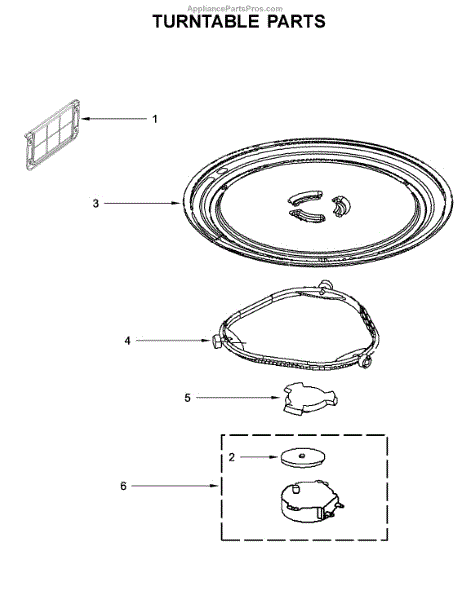 AppliancePartsPros.com
TURNTABLE PARTS

1

3

4

5

2

6