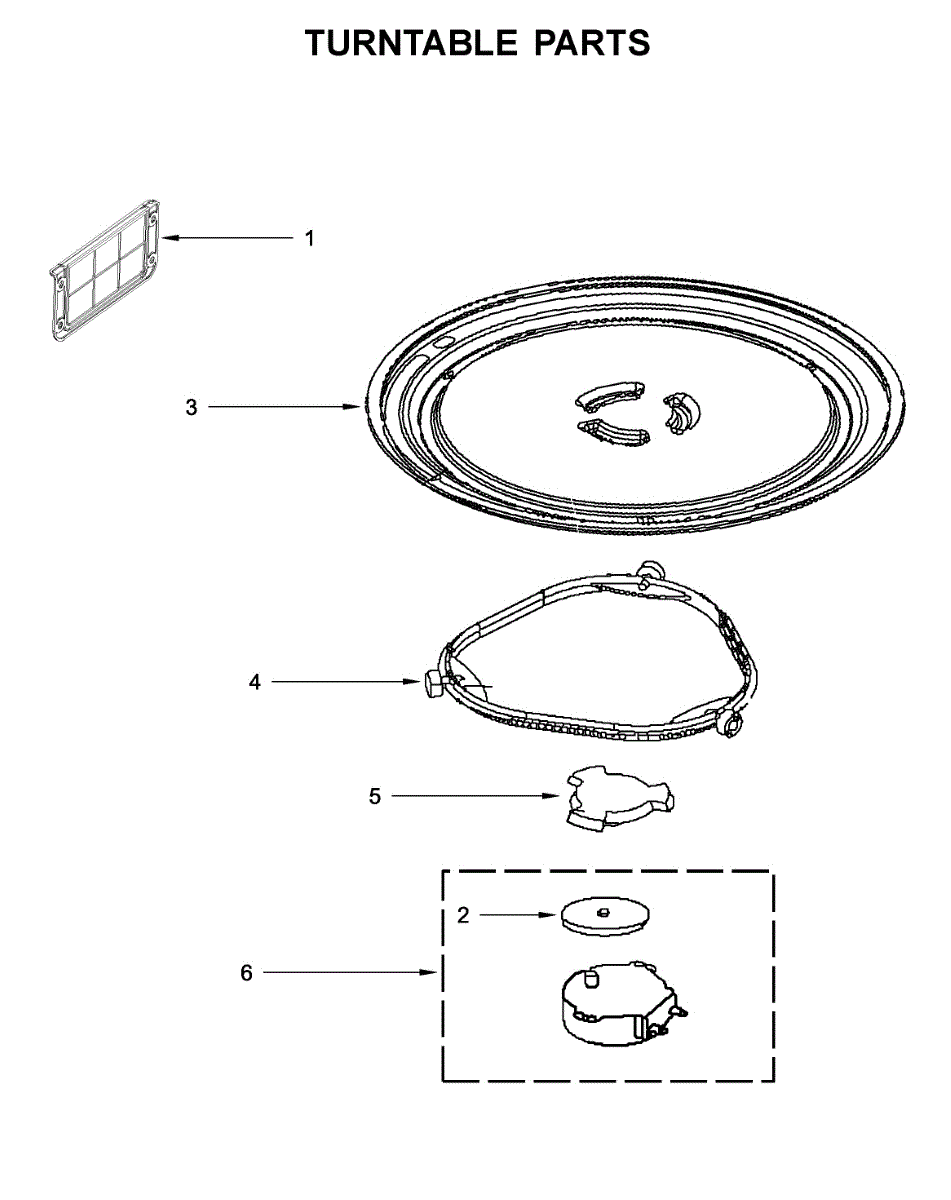 TURNTABLE PARTS

1

3

4

5

2

6