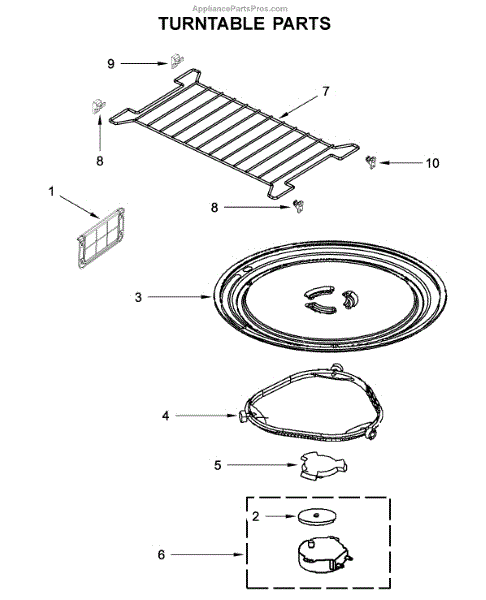 AppliancePartsPros.com
TURNTABLE PARTS

9
7
8
10
1
8
3
4
5
2
6