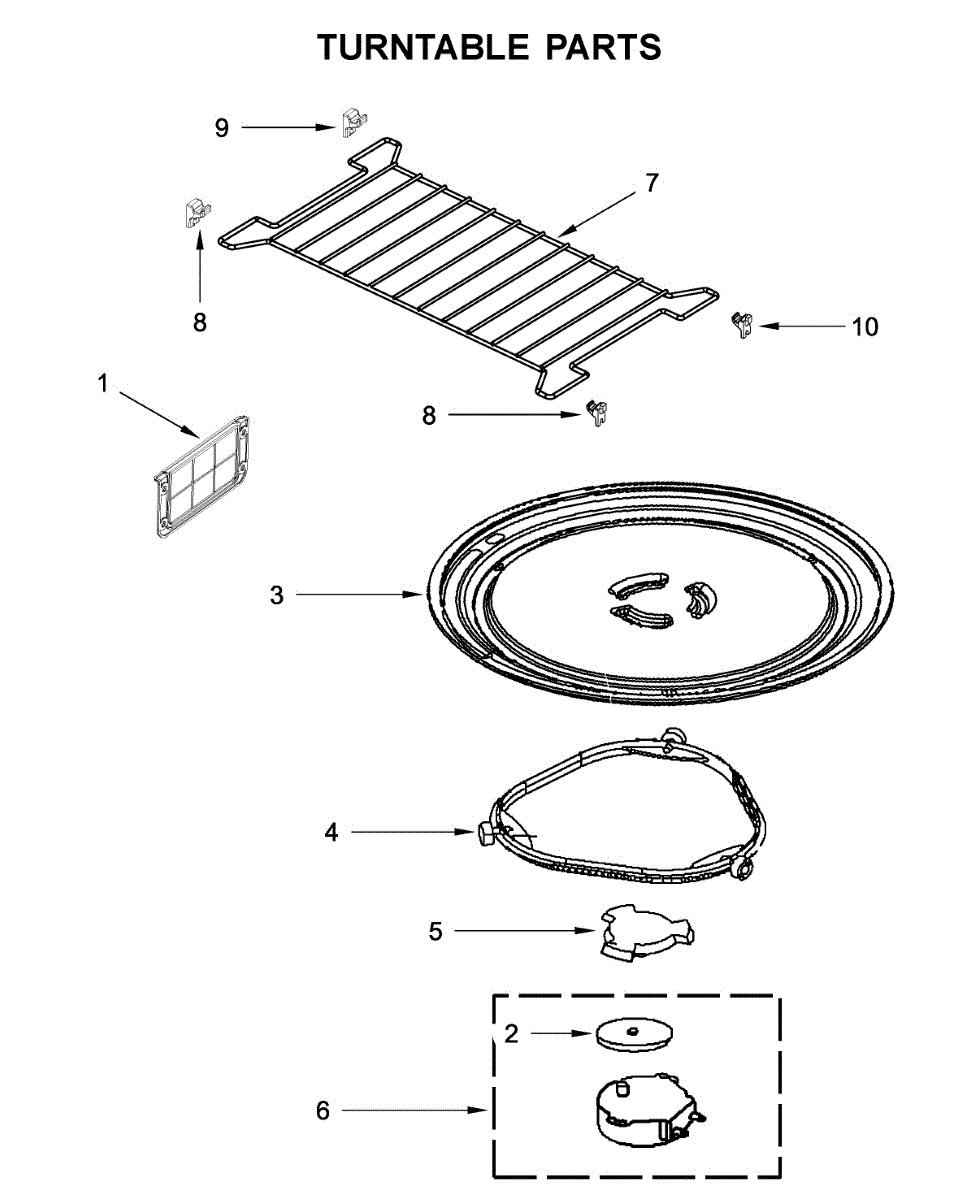 TURNTABLE PARTS

9

7

8

10

1

8

3

4

5

2

6