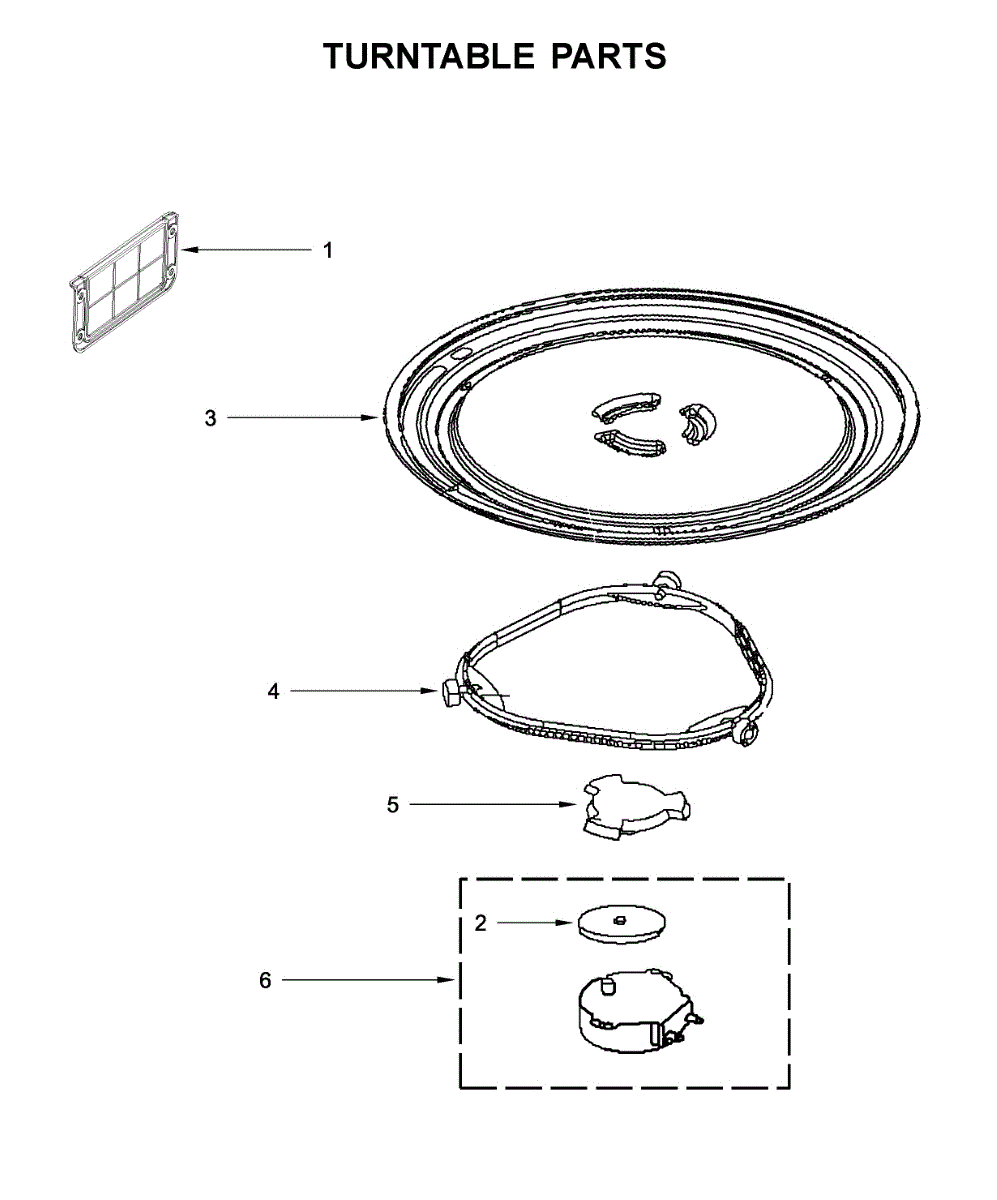 TURNTABLE PARTS

1

3

4

5

2

6