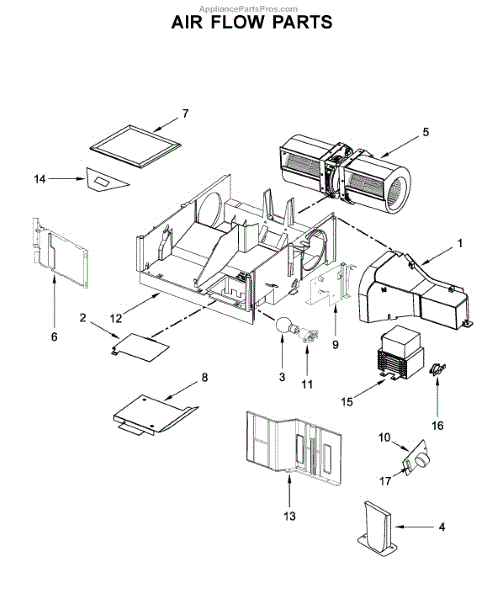 AppliancePartsPros.com
AIR FLOW PARTS

7
5
14
1
6
12
2
9
3
11
8
15
16
10
17
13
4