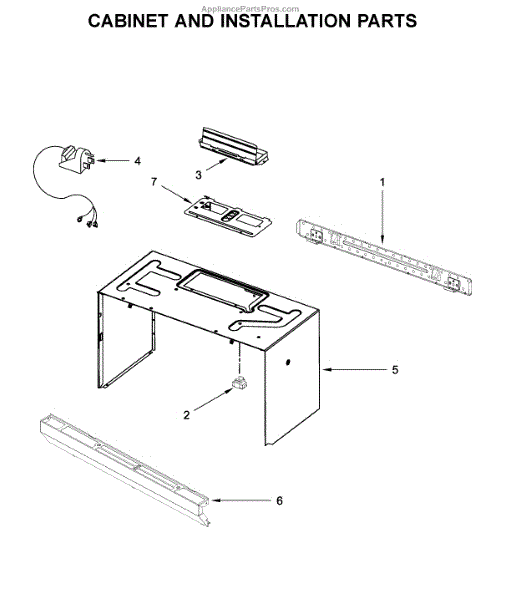 AppliancePartsPros.com
CABINET AND INSTALLATION PARTS

4
3
7
1
5
2
6