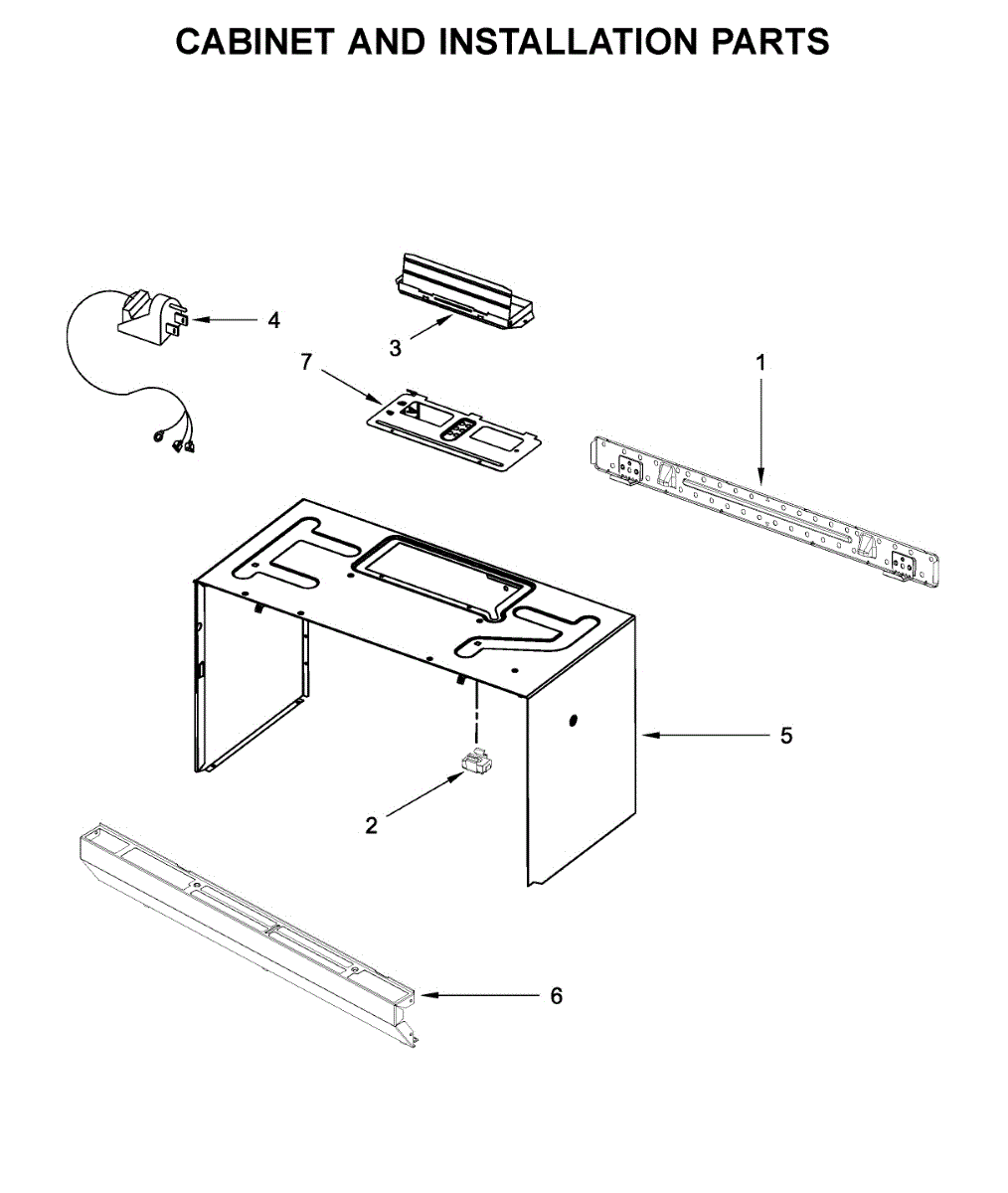 CABINET AND INSTALLATION PARTS

4

3

7

1

5

2

6