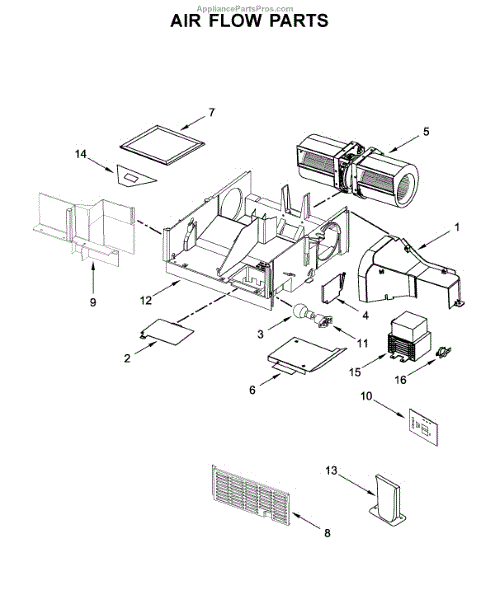 AppliancePartsPros.com
AIR FLOW PARTS

7
5
14
1
9
12
4
3
11
2
15
16
6
10
13
8