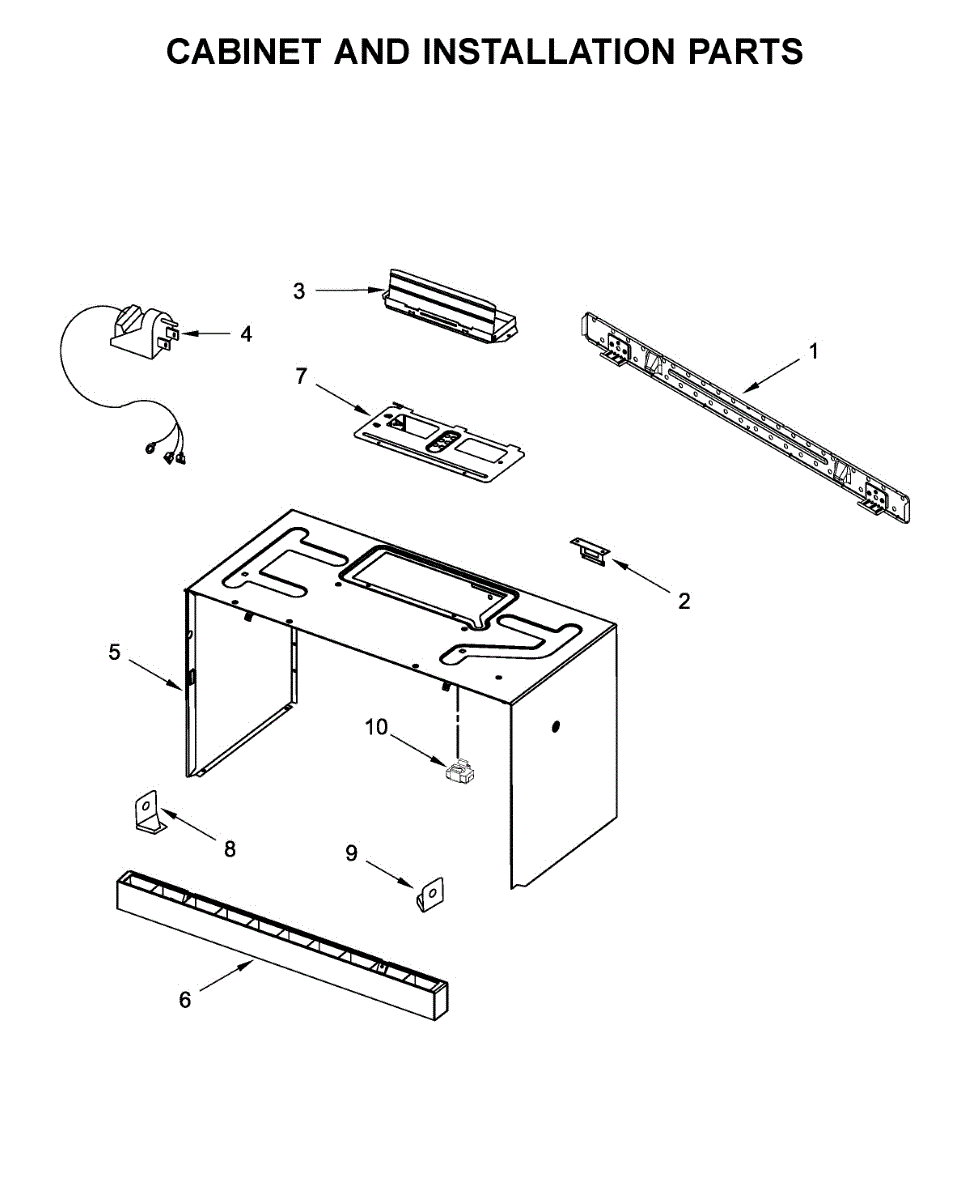 CABINET AND INSTALLATION PARTS

3
4
1
7
2
5
10
8
9
6