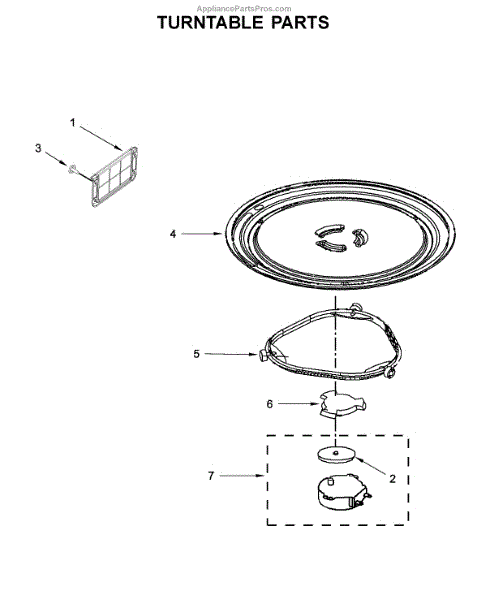 AppliancePartsPros.com
TURNTABLE PARTS

1
3
4
5
6
7
2