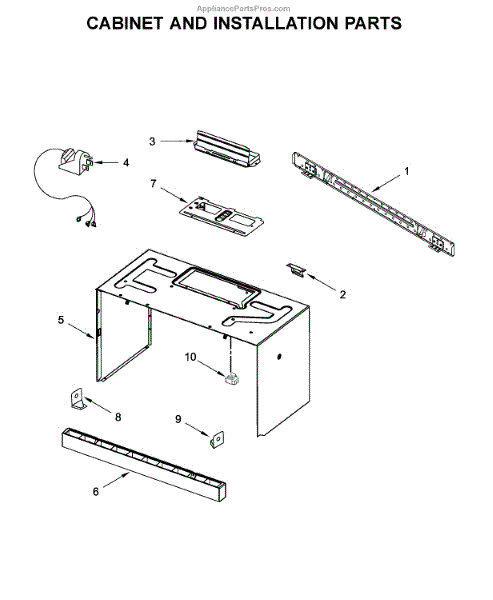 AppliancePartsPros.com
CABINET AND INSTALLATION PARTS

3
4
1
7
2
5
10
8
9
6