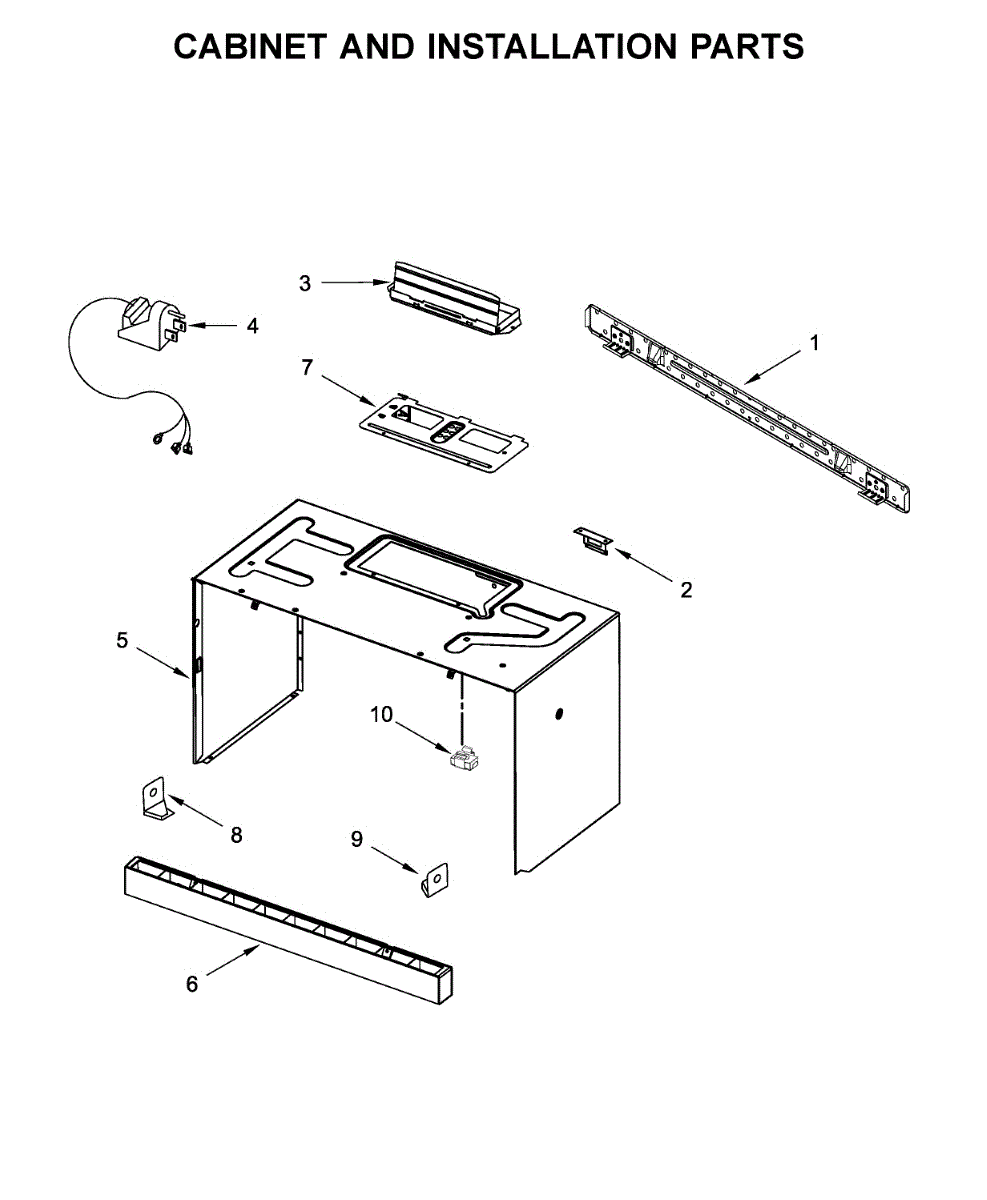 CABINET AND INSTALLATION PARTS

3

4

1

7

2

5

10

8

9

6