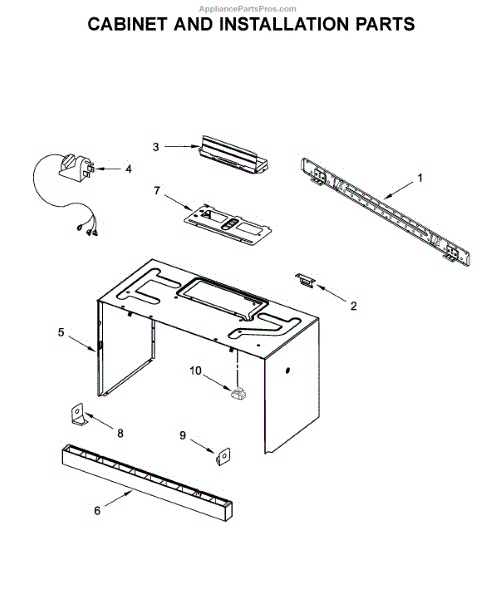 AppliancePartsPros.com

CABINET AND INSTALLATION PARTS

3
4
1
7
2
5
10
8
9
6