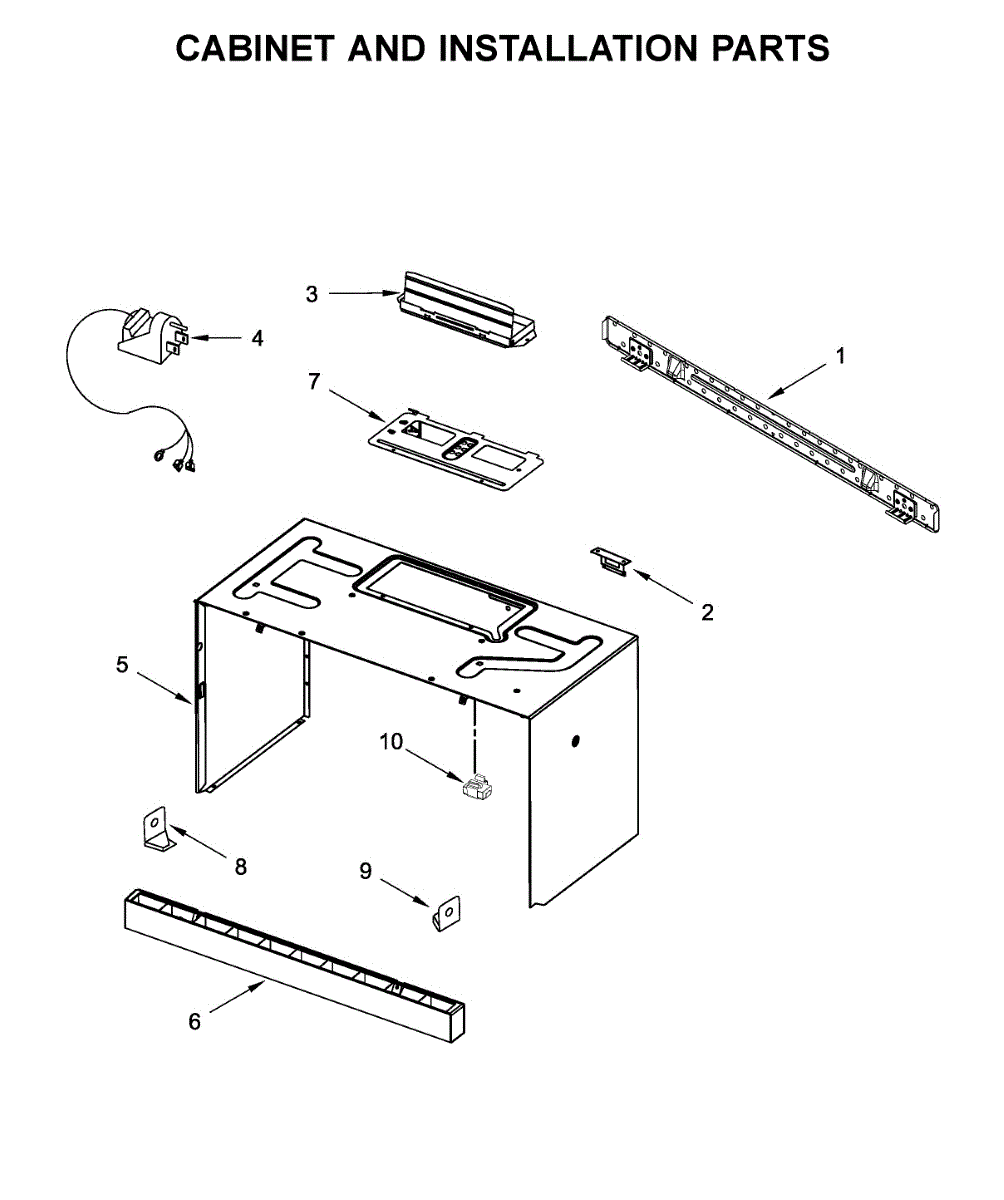 CABINET AND INSTALLATION PARTS

3
4
1
7
2
5
10
8
9
6