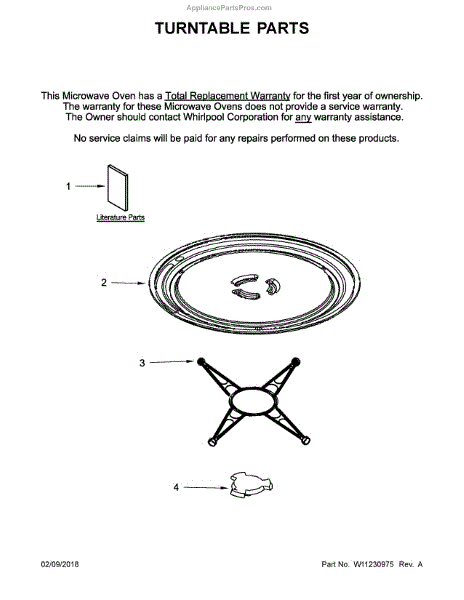 AppliancePartsPros.com

TURNTABLE PARTS

This Microwave Oven has a Total Replacement Warranty for the first year of ownership. The warranty for these Microwave Ovens does not provide a service warranty. The Owner should contact Whirlpool Corporation for any warranty assistance.

No service claims will be paid for any repairs performed on these products.

1

Literature Parts

2

3

4

02/09/2018

Part No. W11230975 Rev. A