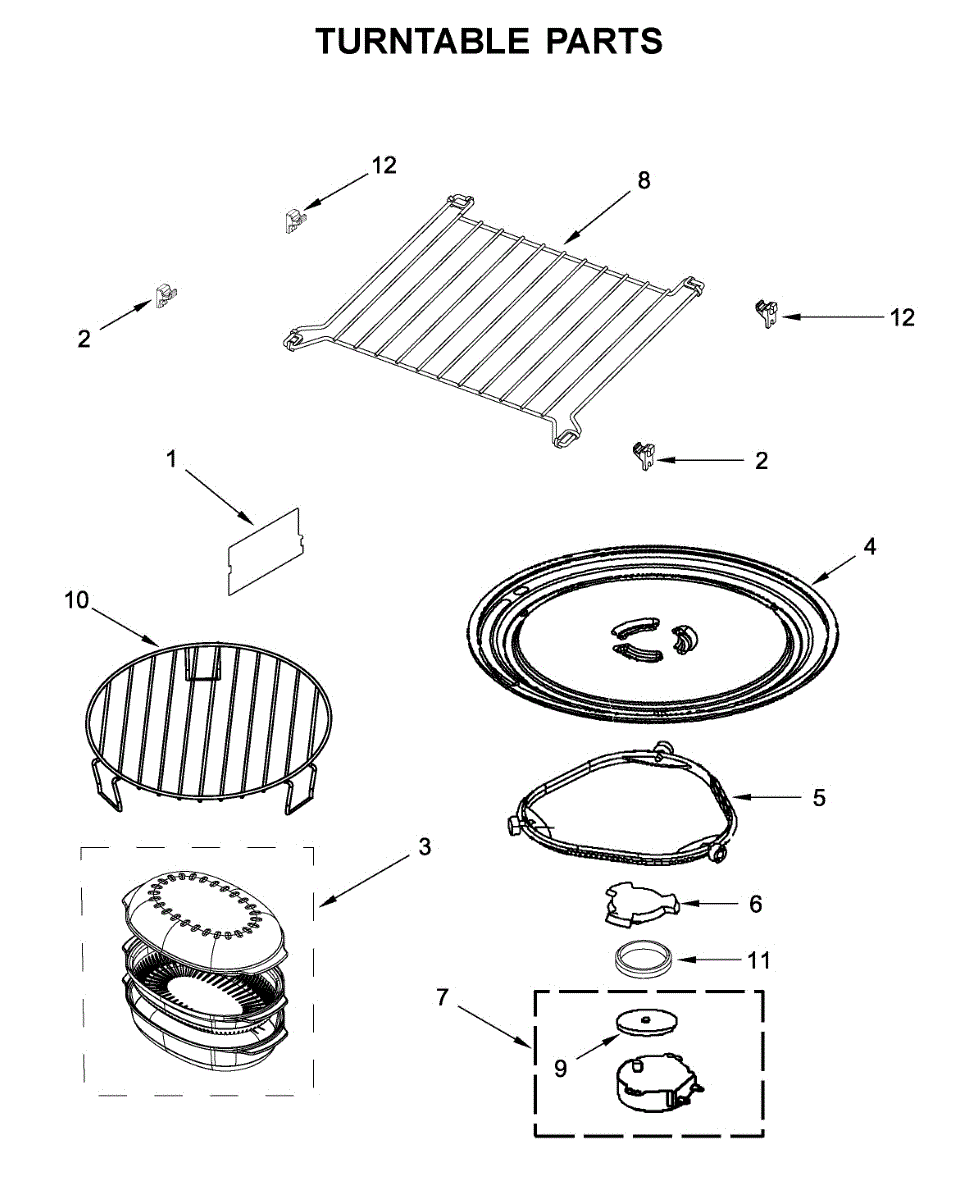 TURNTABLE PARTS

12

8

2

12

2

1

4

10

5

3

6

11

7

9