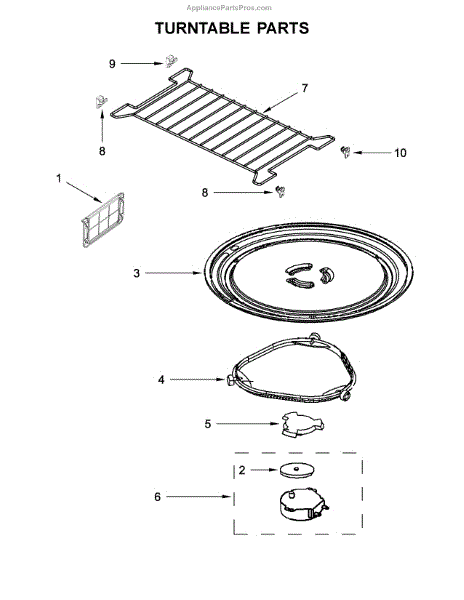 AppliancePartsPros.com

TURNTABLE PARTS

9

7

8

10

1

8

3

4

5

2

6