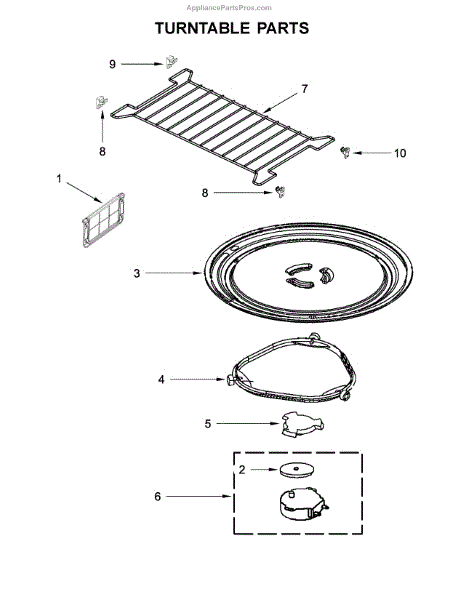 AppliancePartsPros.com

TURNTABLE PARTS

9
7
8
10
1
8
3
4
5
2
6