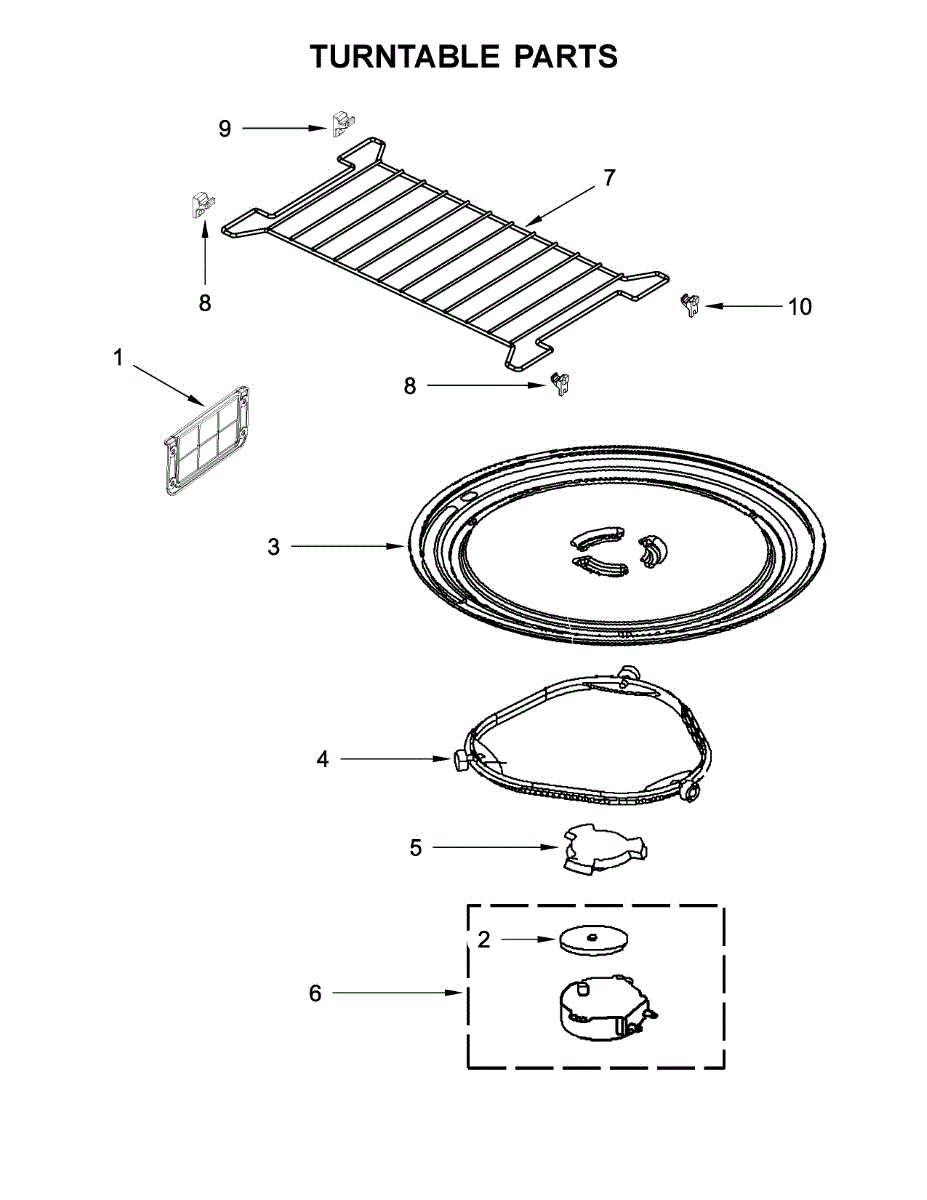 TURNTABLE PARTS

9

7

8

10

1

8

3

4

5

2

6