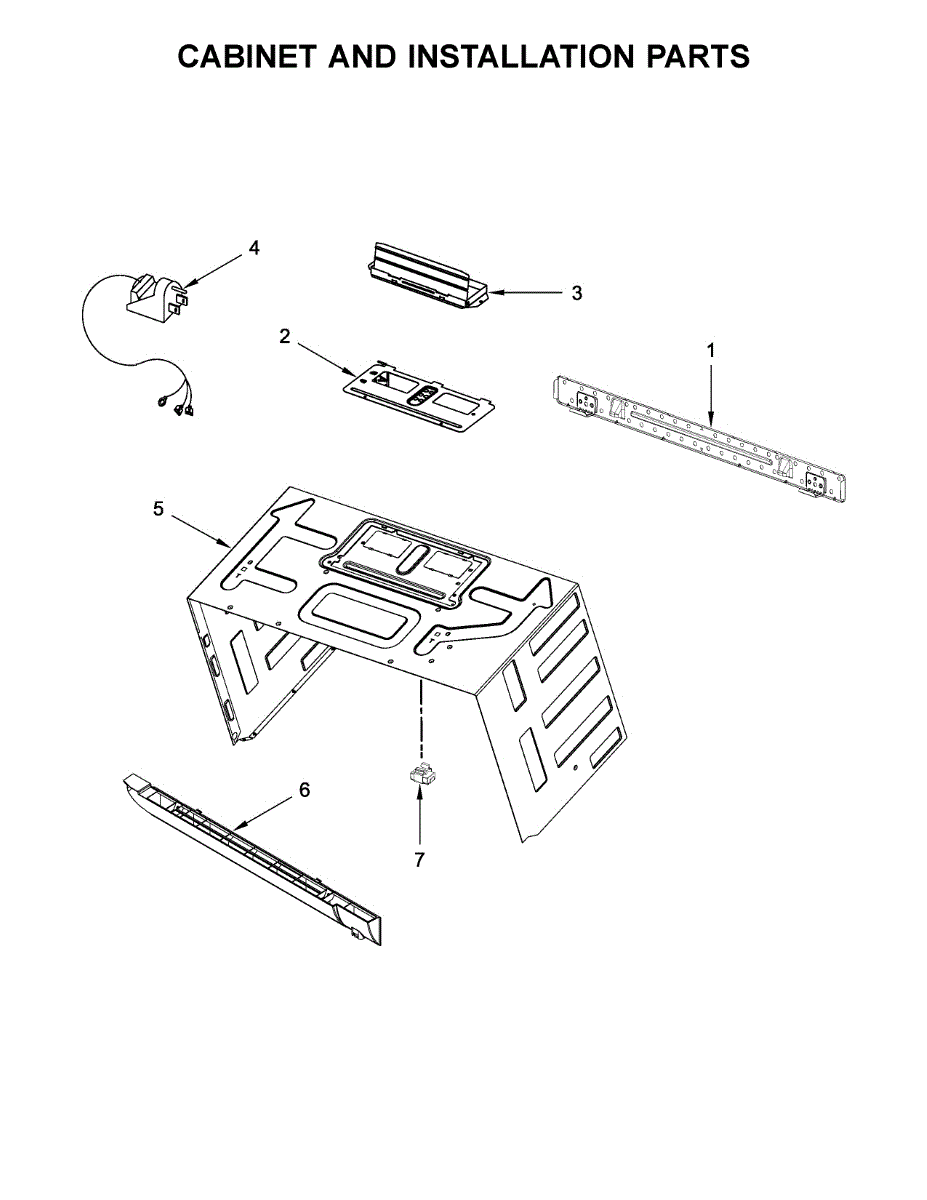 CABINET AND INSTALLATION PARTS

4

3

2

1

5

6

7