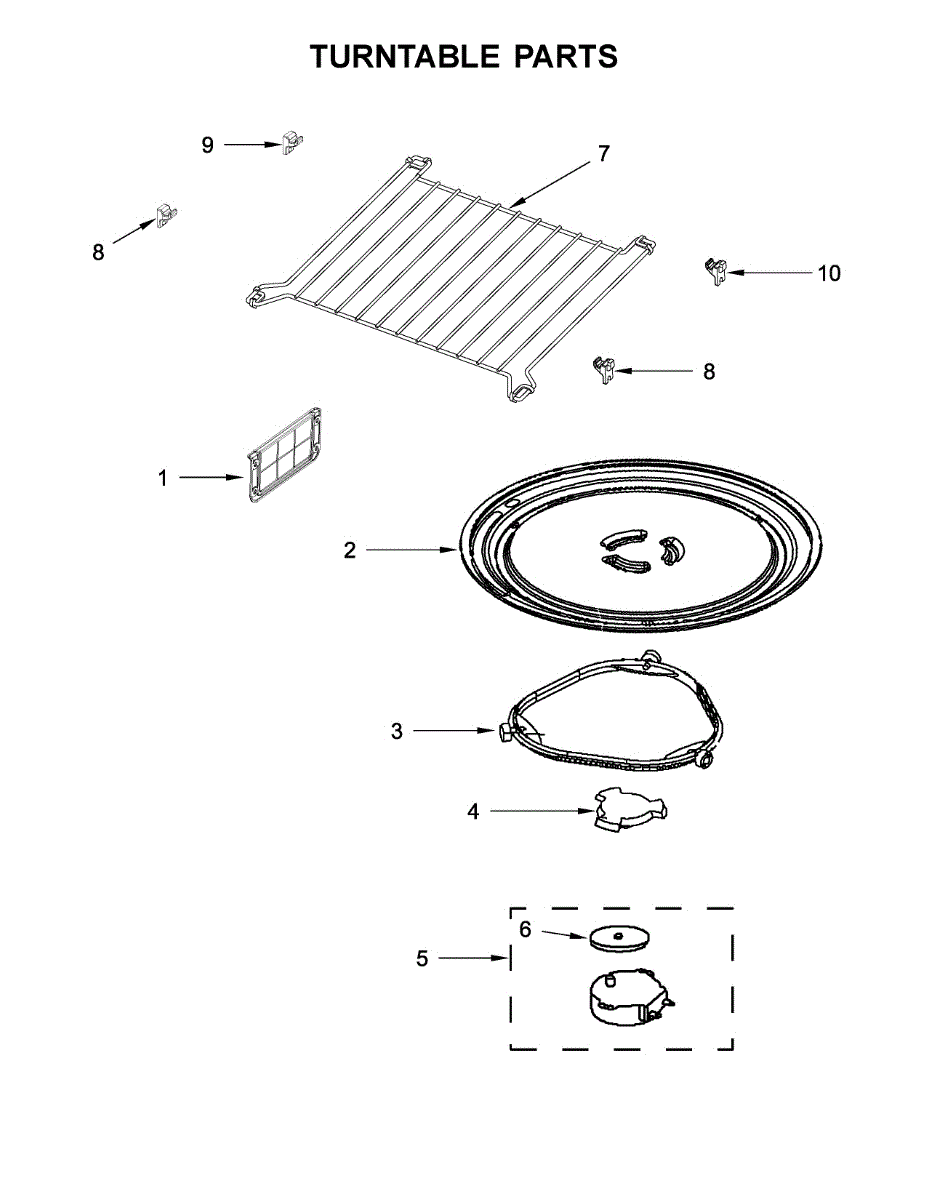 TURNTABLE PARTS

9

7

8

10

8

1

2

3

4

6

5