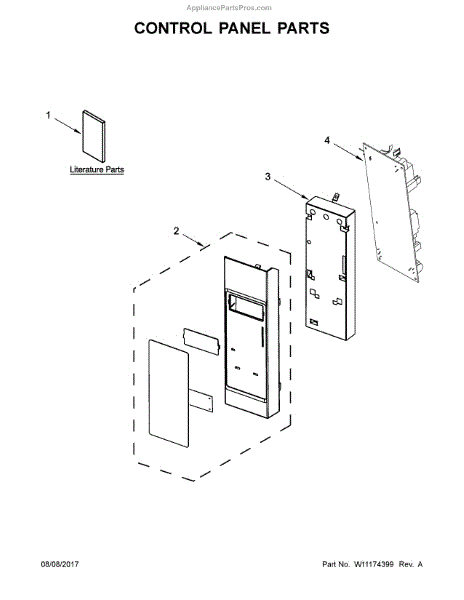 AppliancePartsPros.com

CONTROL PANEL PARTS

1

Literature Parts

4

3

2

08/08/2017

Part No. W11174399 Rev. A