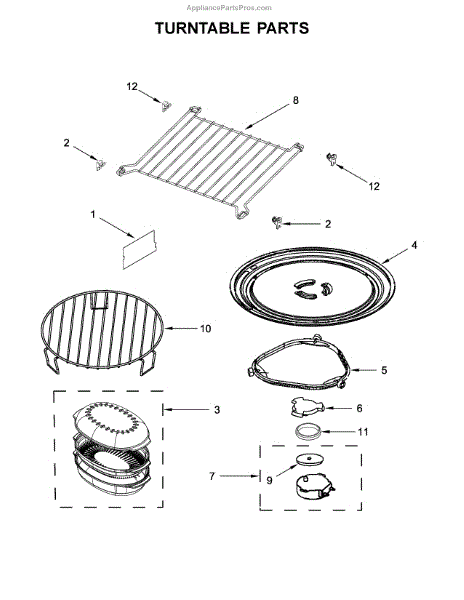 AppliancePartsPros.com

TURNTABLE PARTS

12
8
2
12
1
2
4
10
5
3
6
11
7
9