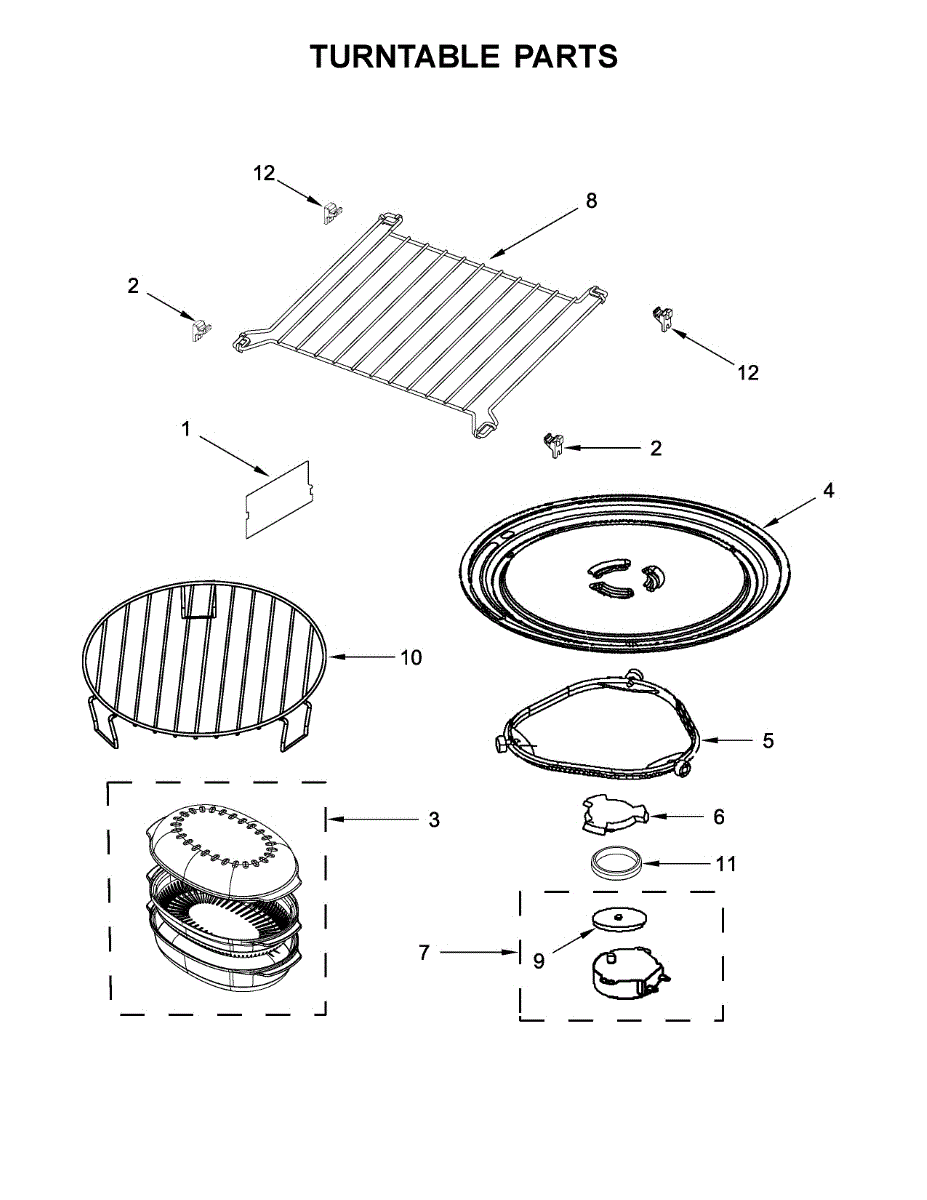 TURNTABLE PARTS

12

8

2

12

1

2

4

10

5

3

6

11

7

9