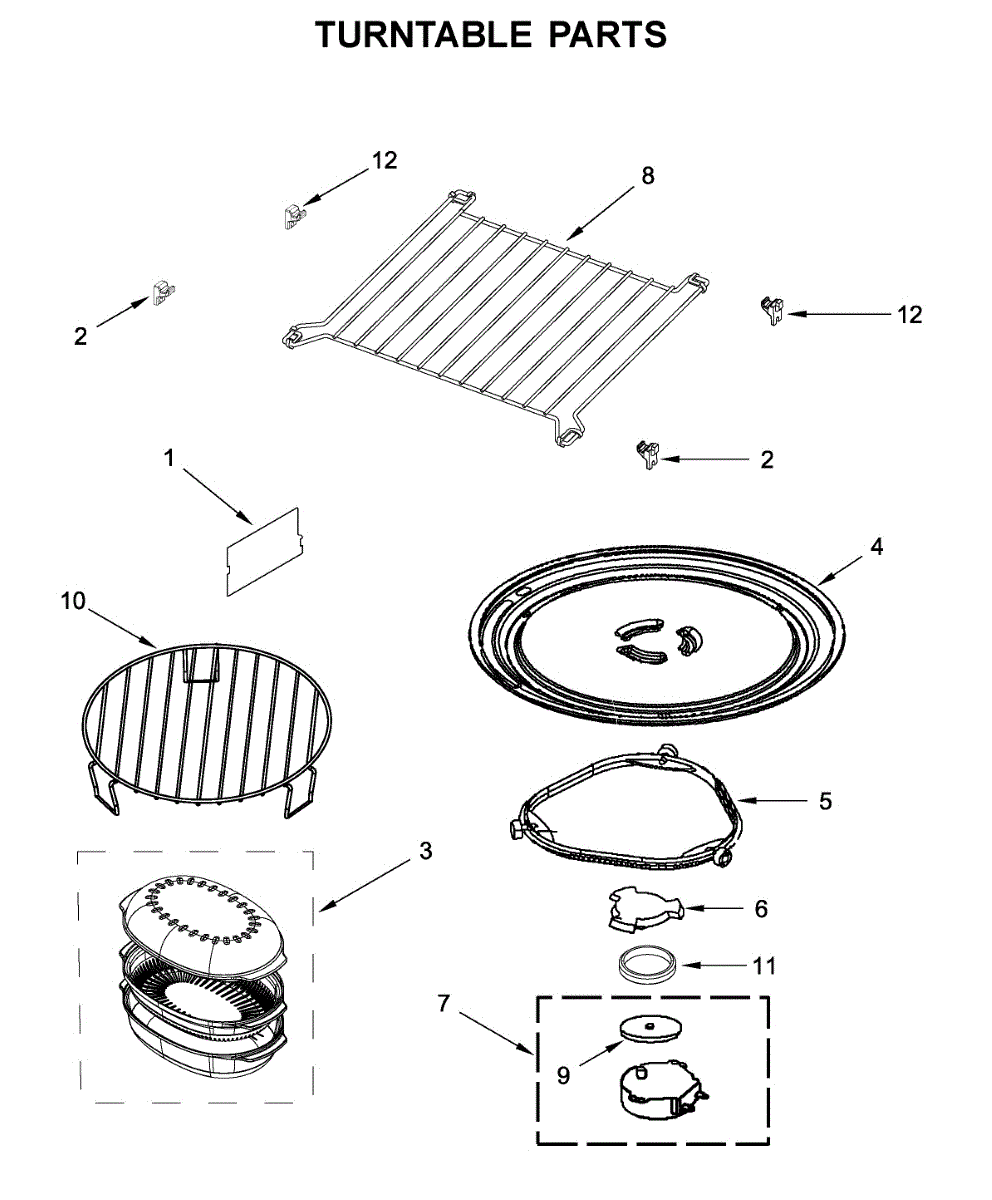 TURNTABLE PARTS

12

8

2

12

2

1

4

10

5

3

6

11

7

9