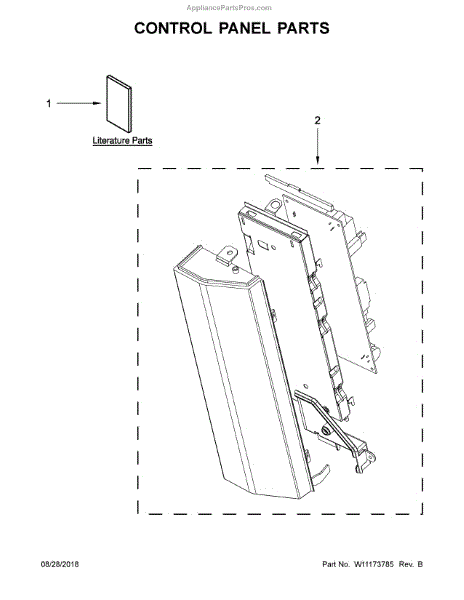 AppliancePartsPros.com

CONTROL PANEL PARTS

1

Literature Parts

2

08/28/2018

Part No. W11173785 Rev. B