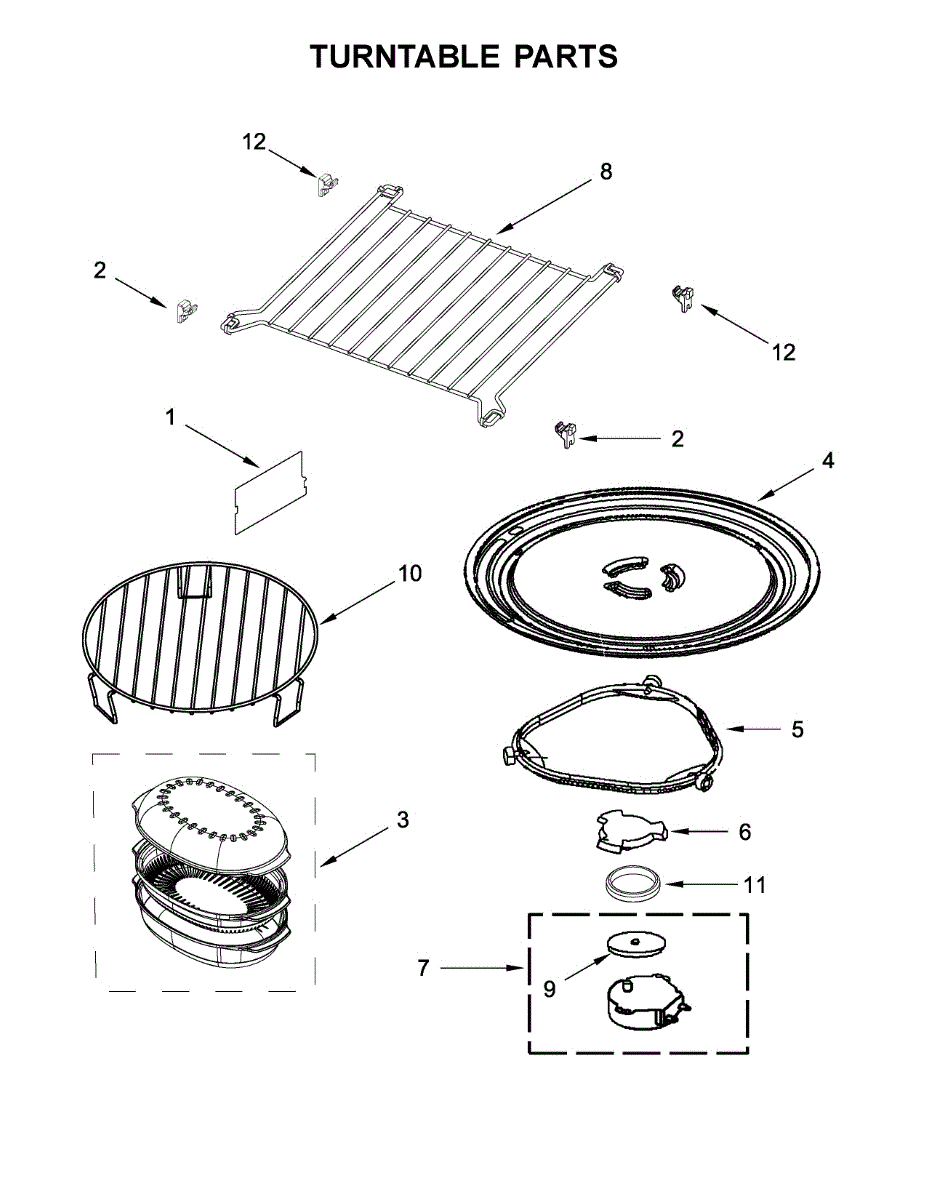 TURNTABLE PARTS

12

8

2

12

1

2

4

10

5

3

6

11

7

9